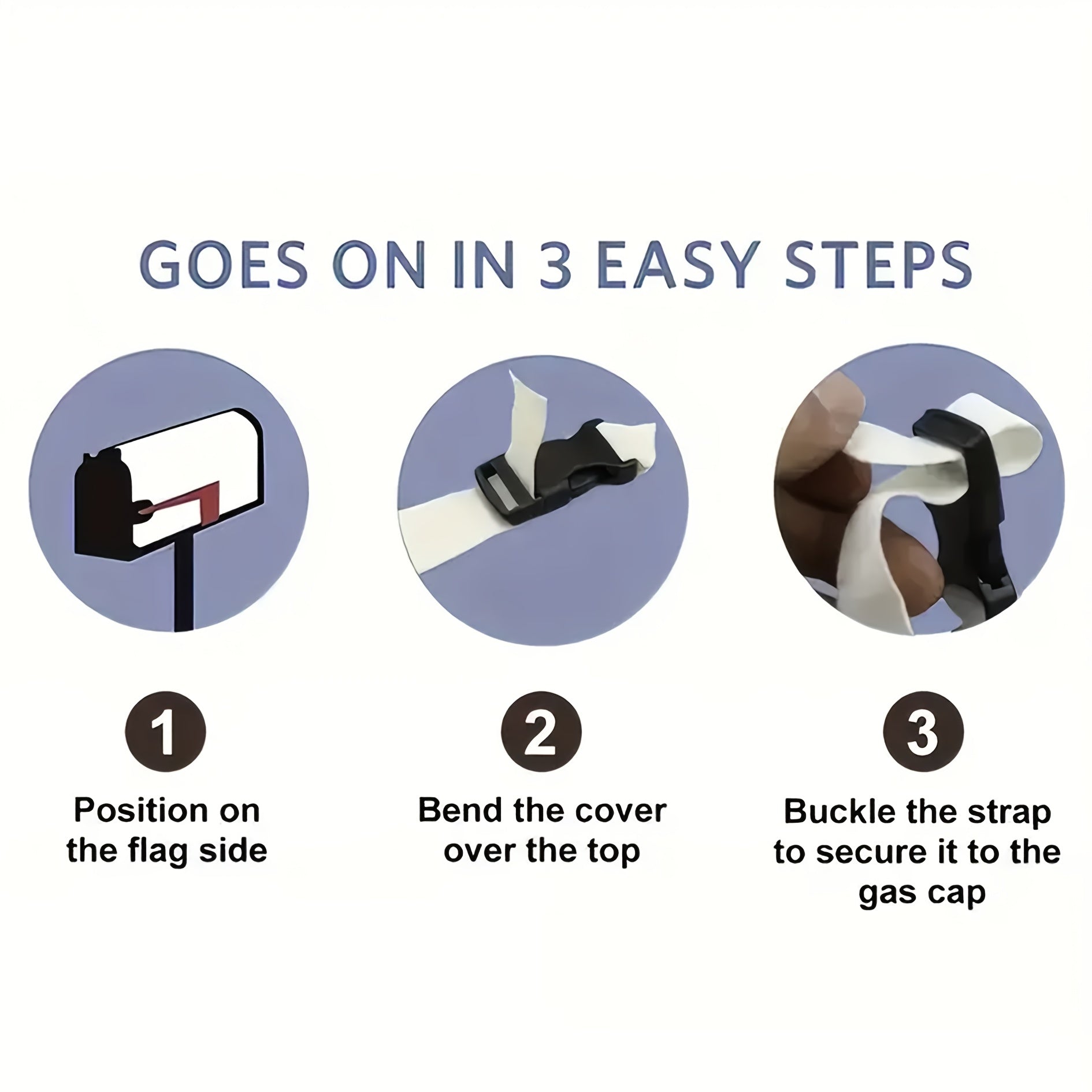 GOES ON IN 3 EASY STEPS

1

Position on the flag side

2

Bend the cover over the top

3

Buckle the strap to secure it to the gas cap