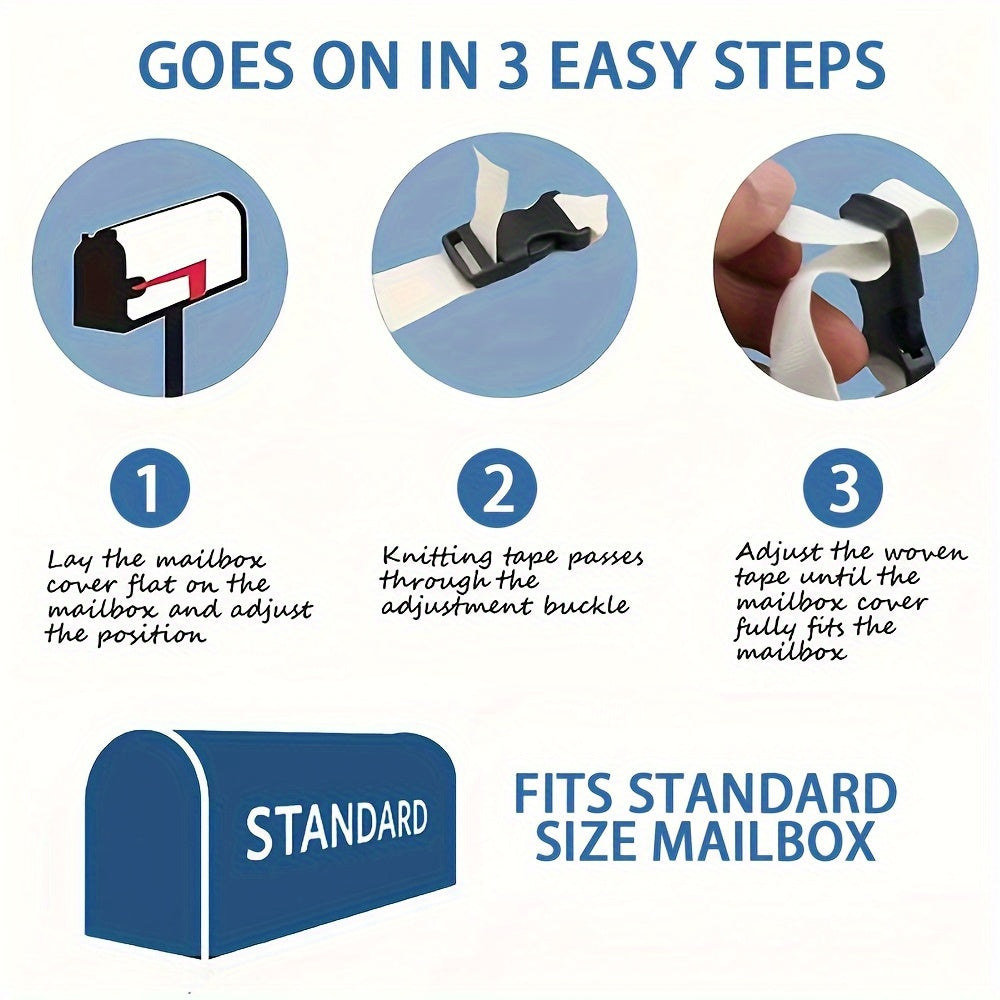 GOES ON IN 3 EASY STEPS

1

Lay the mailbox cover flat on the mailbox and adjust the position

2

Knitting tape passes through the adjustment buckle

3

Adjust the woven tape until the mailbox cover fully fits the mailbox

STANDARD

FITS STANDARD SIZE MAILBOX