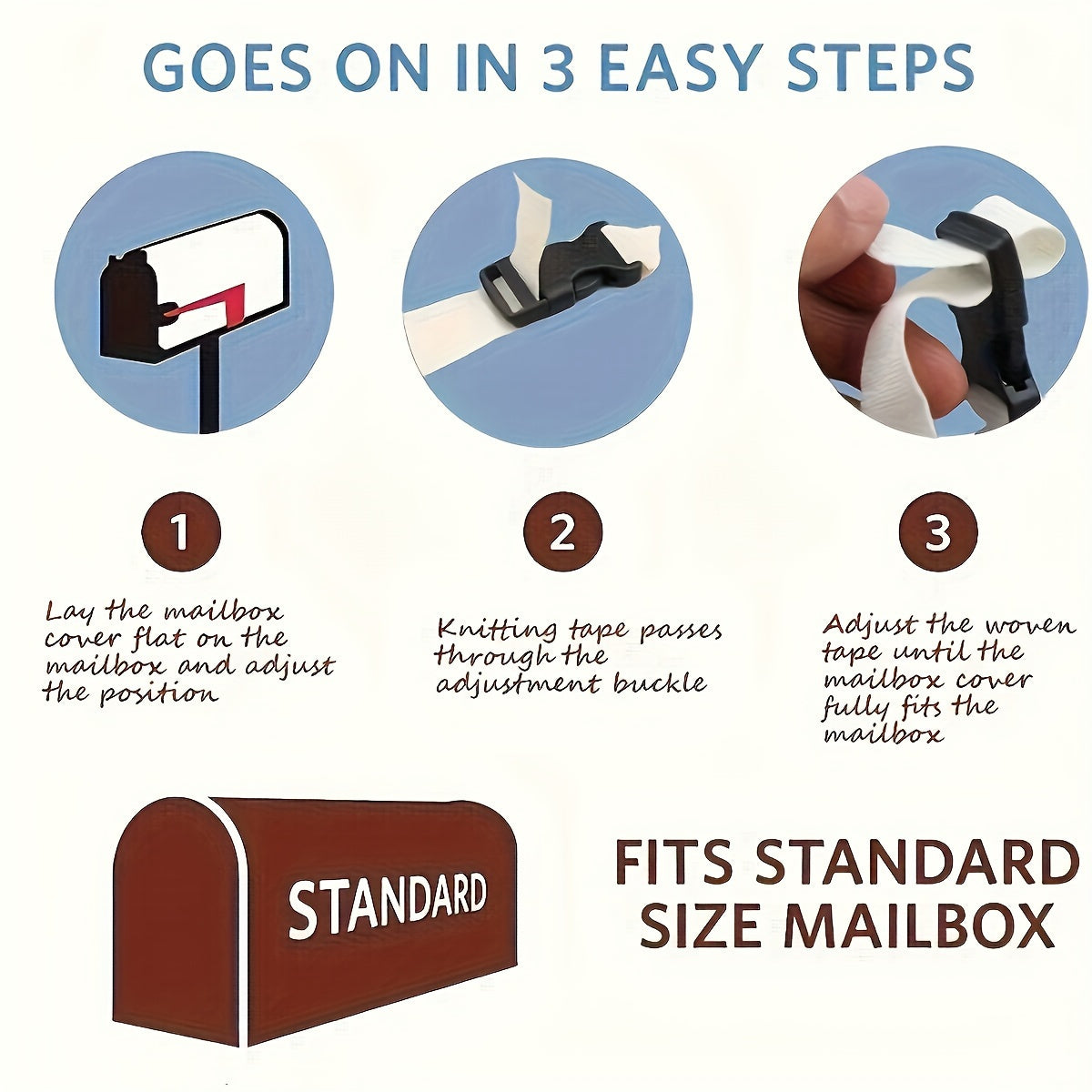 GOES ON IN 3 EASY STEPS

1

Lay the mailbox cover flat on the mailbox and adjust the position

2

Knitting tape passes through the adjustment buckle

3

Adjust the woven tape until the mailbox cover fully fits the mailbox

STANDARD

FITS STANDARD SIZE MAILBOX